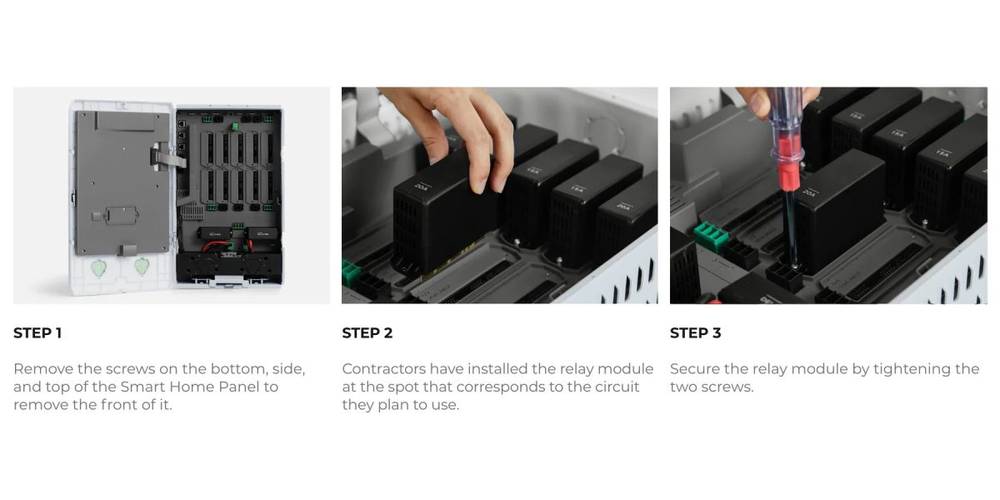 STEP 1

Remove the screws on the bottom, side, and top of the Smart Home Panel to remove the front of it.

STEP 2

Contractors have installed the relay module at the spot that corresponds to the circuit they plan to use.

STEP 3

Secure the relay module by tightening the two screws.