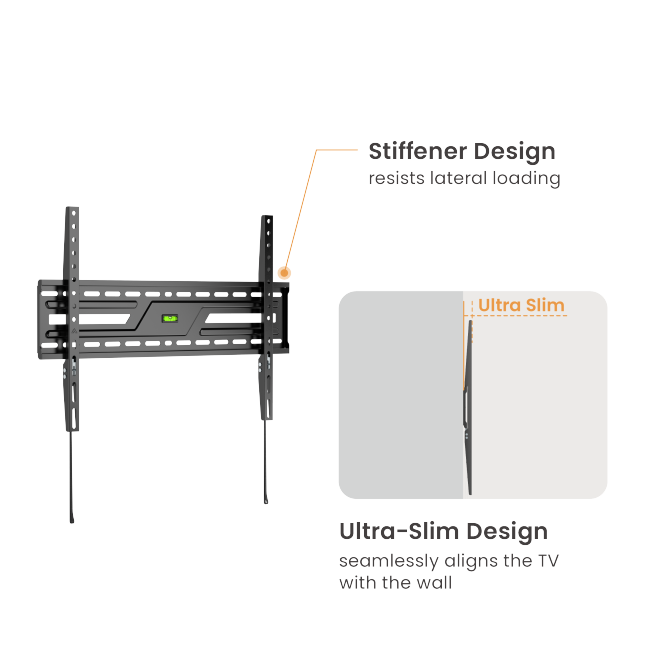 Stiffener Design
resists lateral loading

Ultra Slim

Ultra-Slim Design
seamlessly aligns the TV with the wall