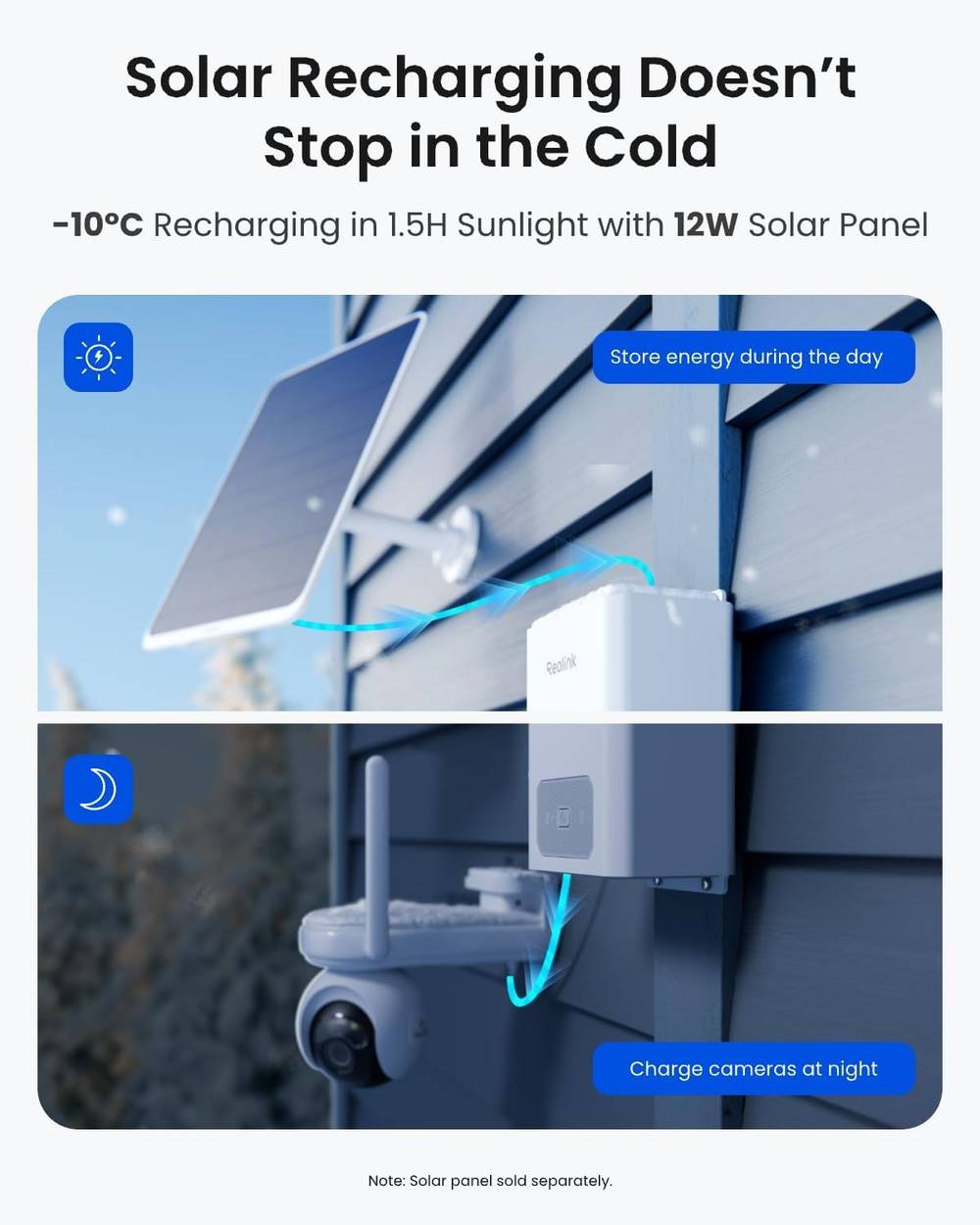 Solar Recharging Doesn't Stop in the Cold

-10°C Recharging in 1.5H Sunlight with 12W Solar Panel

Store energy during the day

Reolink

Charge cameras at night

Note: Solar panel sold separately.