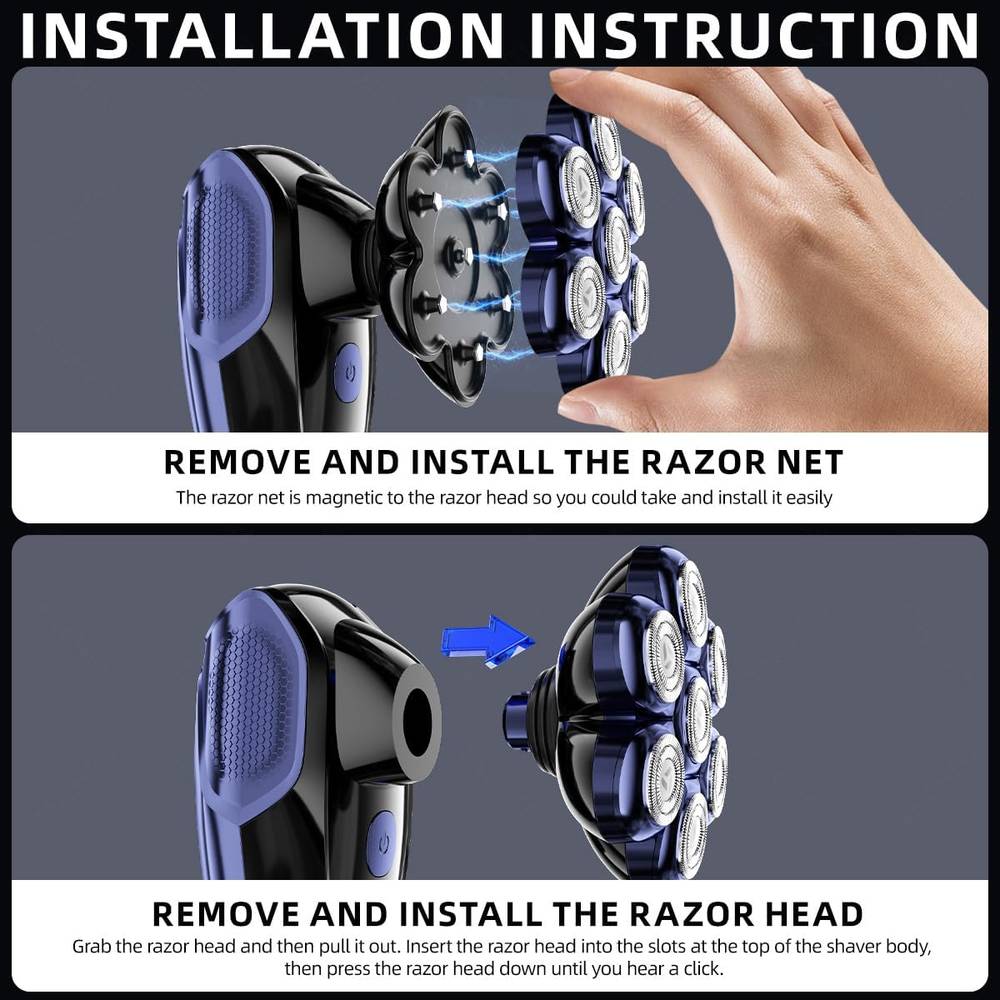 INSTALLATION INSTRUCTION

REMOVE AND INSTALL THE RAZOR NET

The razor net is magnetic to the razor head so you could take and install it easily

REMOVE AND INSTALL THE RAZOR HEAD

Grab the razor head and then pull it out. Insert the razor head into the slots at the top of the shaver body, then press the razor head down until you hear a click.